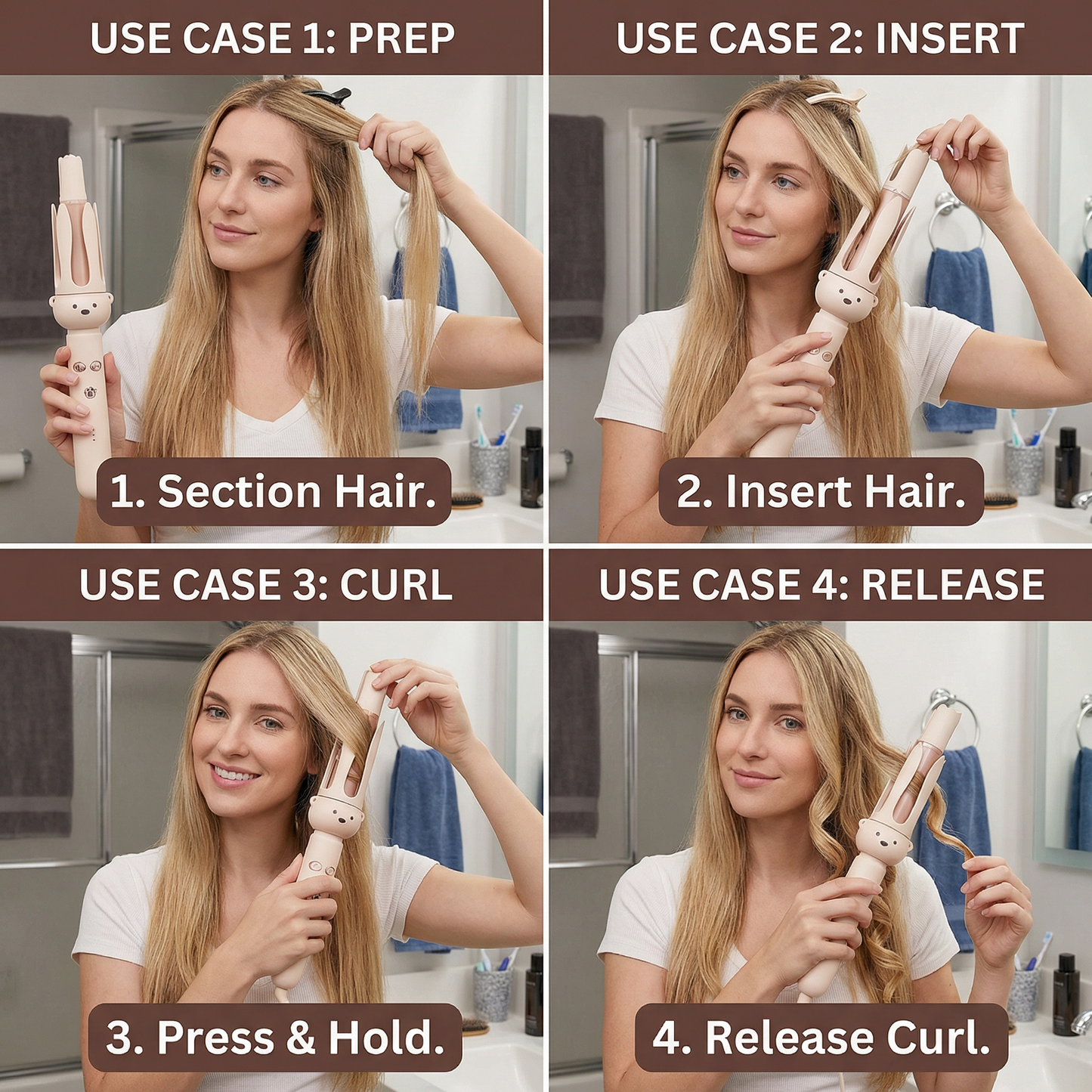 USE CASE 1: PREP

1. Section Hair.

USE CASE 2: INSERT

2. Insert Hair.

USE CASE 3: CURL

3. Press & Hold.

USE CASE 4: RELEASE

4. Release Curl.